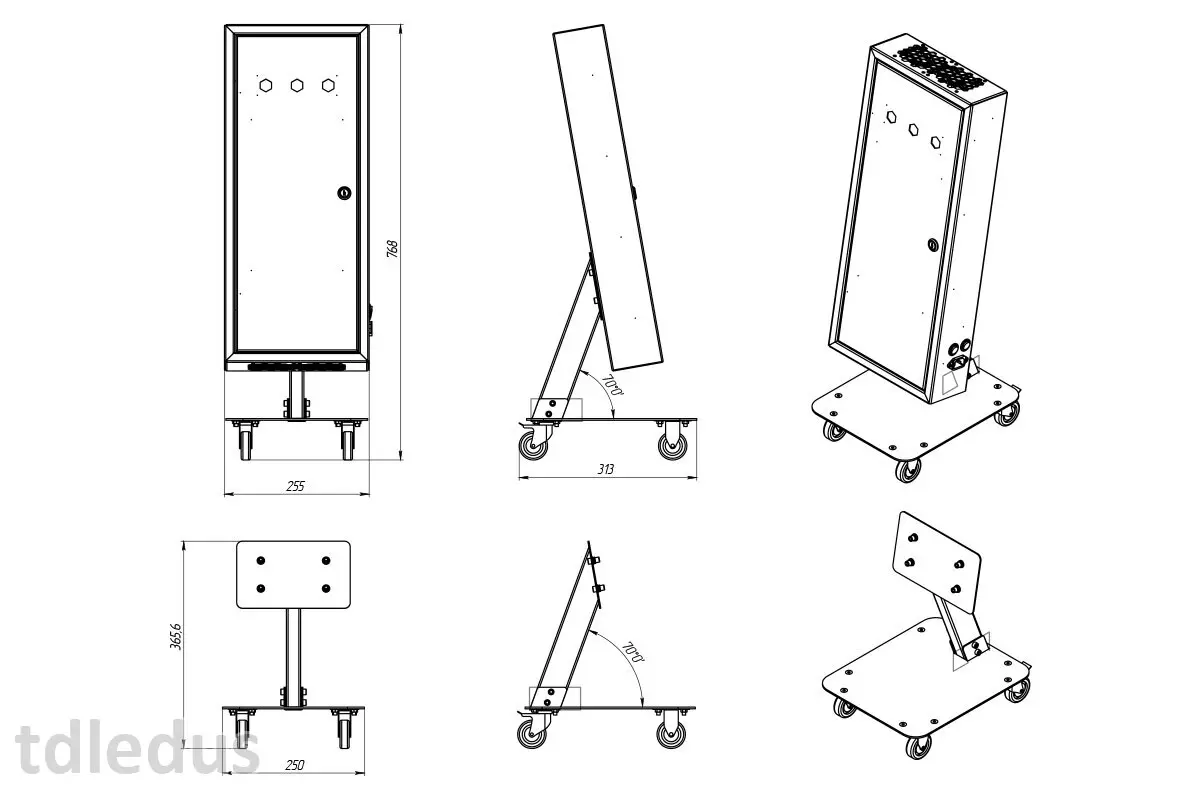 768

255

70,0°

313

365,6

250

70,0°

tdledus